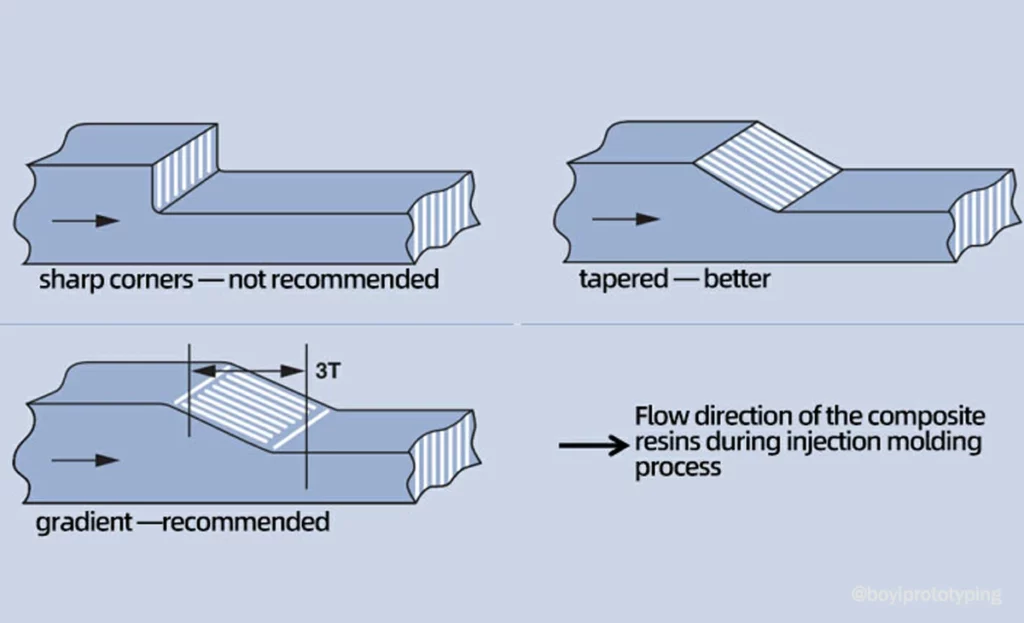 sharp corners — not recommended

tapered — better

3T

gradient —recommended

Flow direction of the composite resins during injection molding process

@boyiprototyping